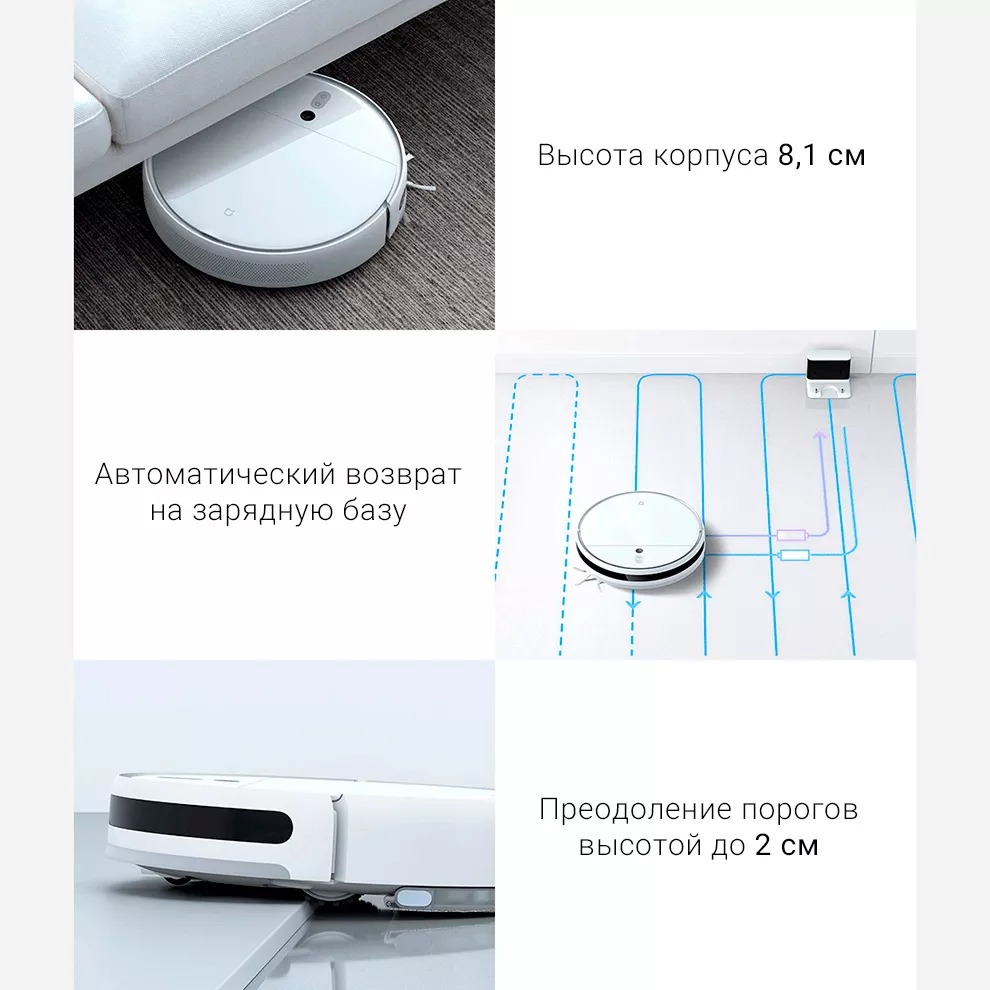 Высота корпуса 8,1 см

Автоматический возврат на зарядную базу

Преодоление порогов высотой до 2 см