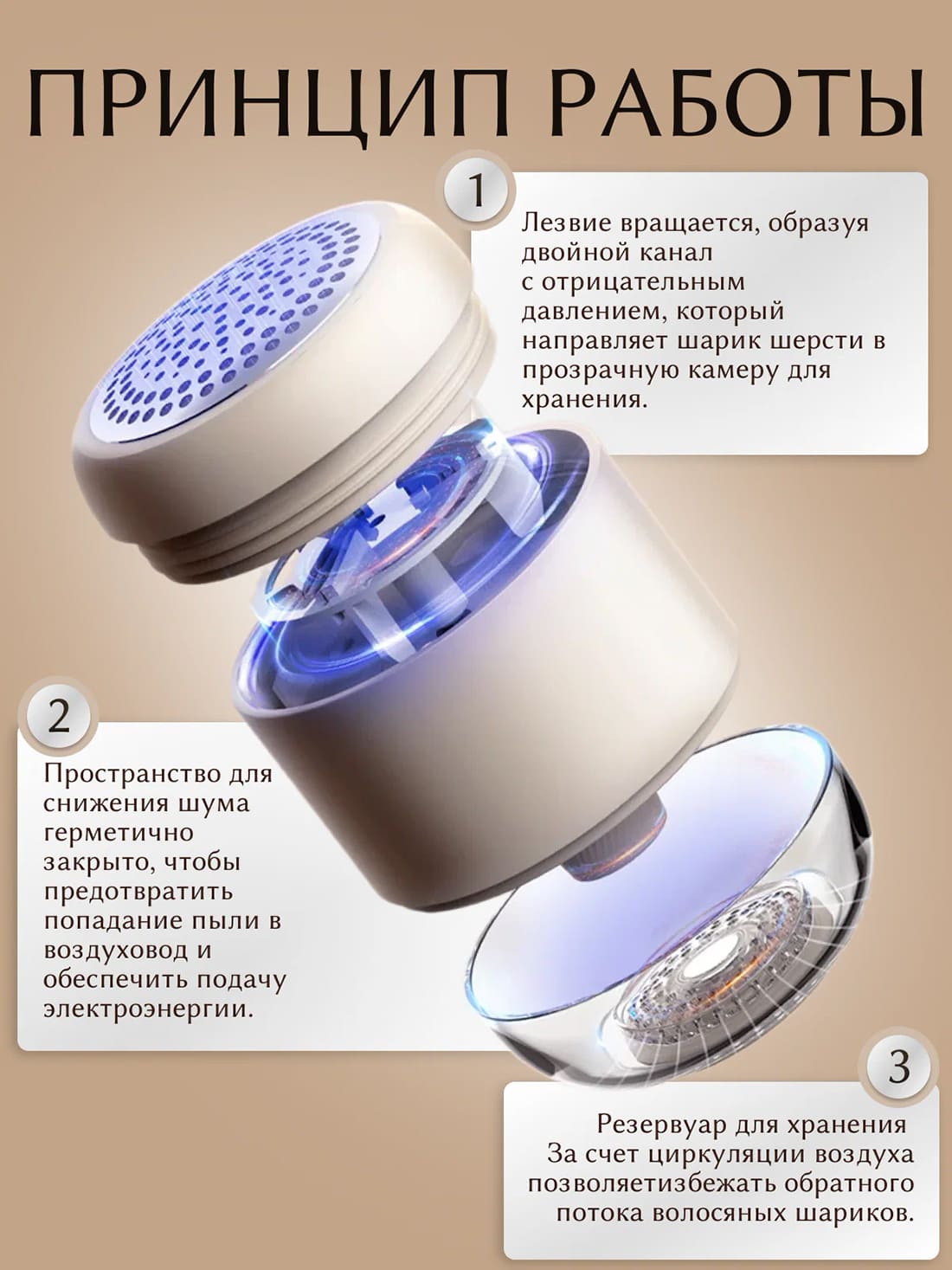 ПРИНЦИП РАБОТЫ

1

Лезвие вращается, образуя двойной канал с отрицательным давлением, который направляет шарик шерсти в прозрачную камеру для хранения.

2

Пространство для снижения шума герметично закрыто, чтобы предотвратить попадание пыли в воздуховод и обеспечить подачу электроэнергии.

3

Резервуар для хранения
За счет циркуляции воздуха позволяетизбежать обратного потока волосяных шариков.